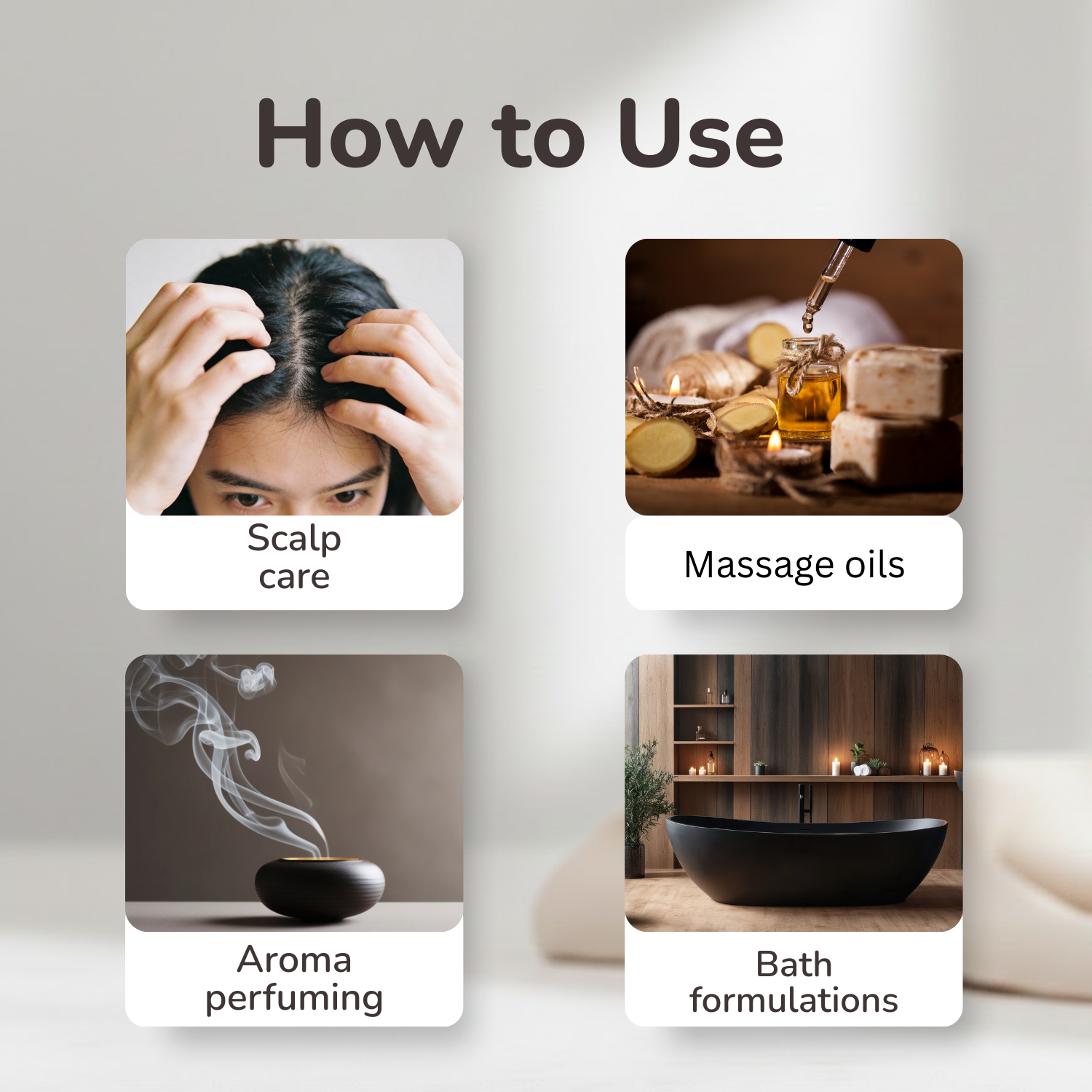 How to Use

Scalp care

Massage oils

Aroma perfuming

Bath formulations